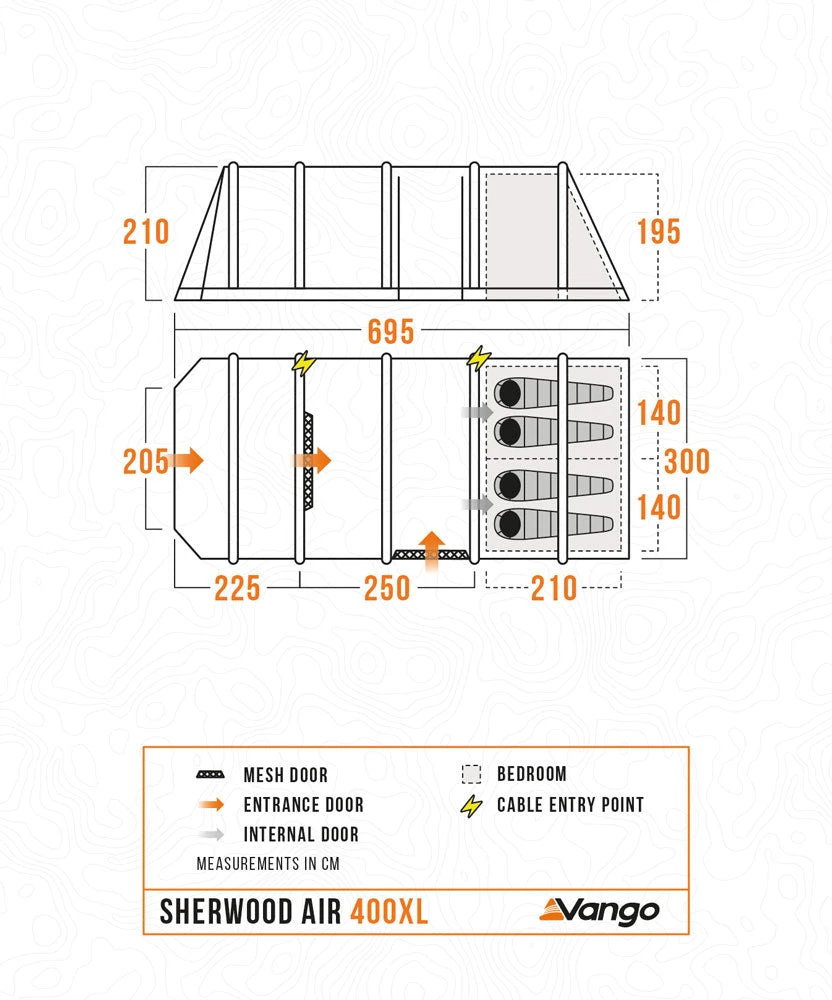 210

195

695

205

140

300

140

225

250

210

MESH DOOR

ENTRANCE DOOR

INTERNAL DOOR

BEDROOM

CABLE ENTRY POINT

MEASUREMENTS IN CM

SHERWOOD AIR 400XL

Vango