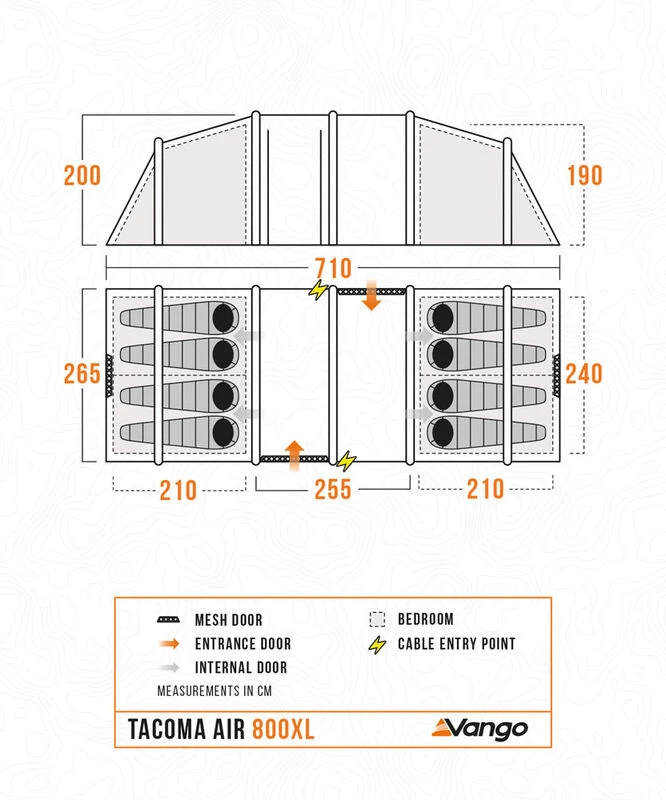 200

190

710

265

240

210

255

210

MESH DOOR

ENTRANCE DOOR

INTERNAL DOOR

BEDROOM

CABLE ENTRY POINT

MEASUREMENTS IN CM

TACOMA AIR 800XL

Vango